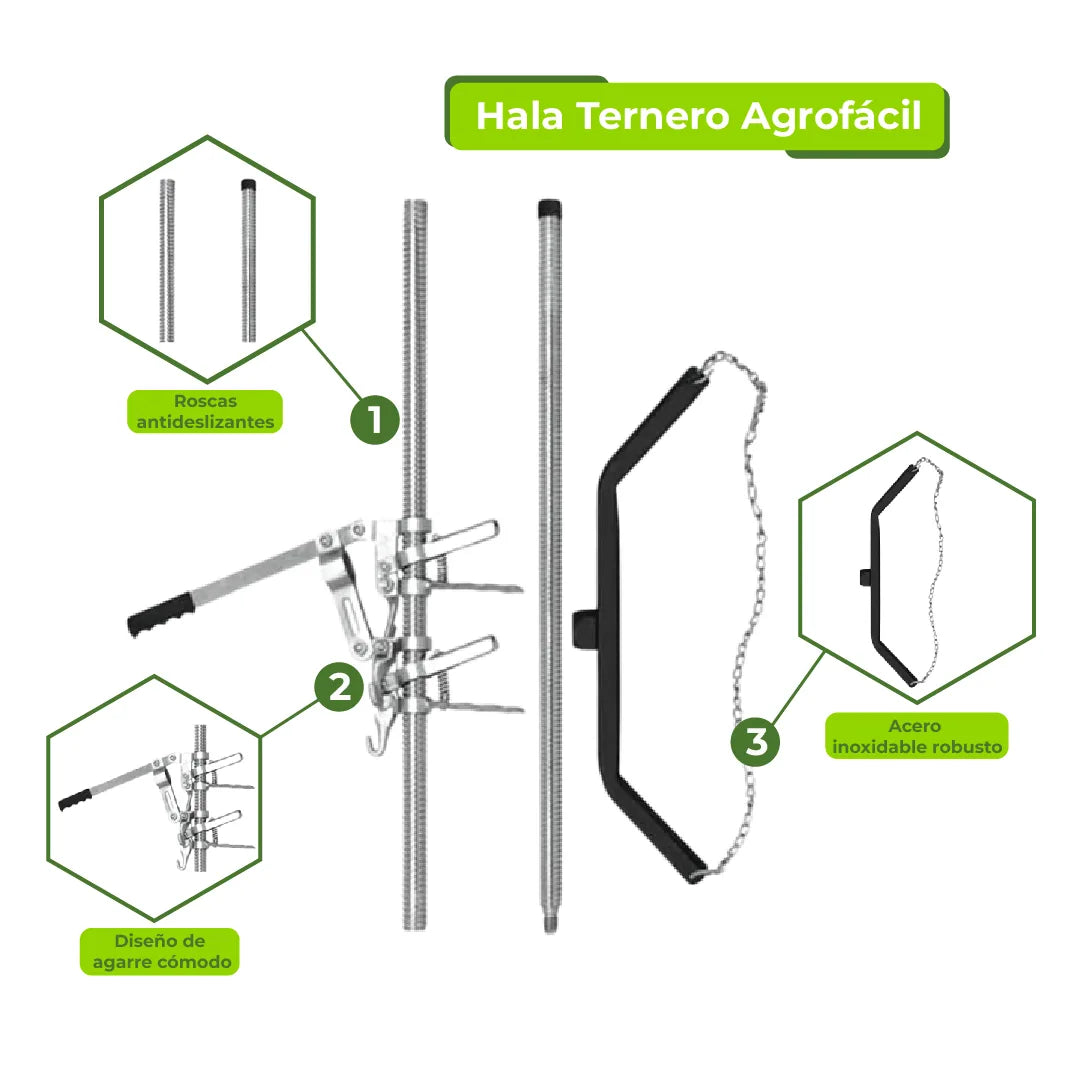 Hala Ternero Agrofácil

Roscas antideslizantes

1

2

Diseño de agarre cómodo

3

Acero inoxidable robusto